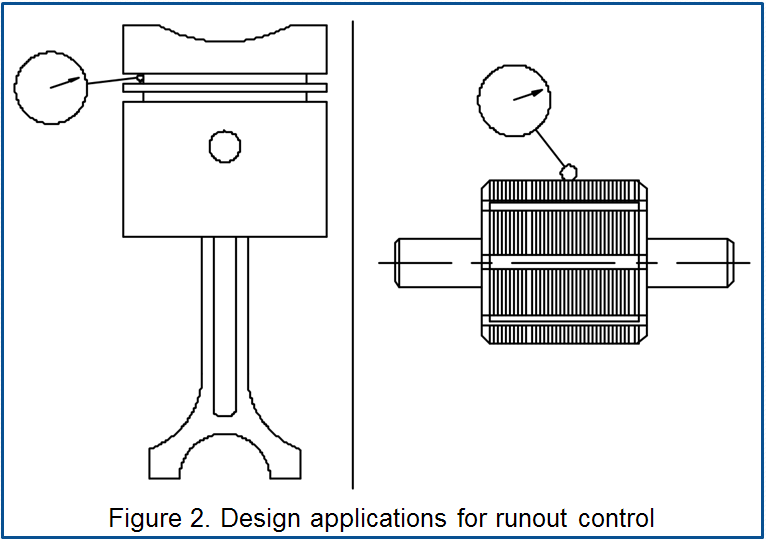 Figure 2. Design applications for runout control