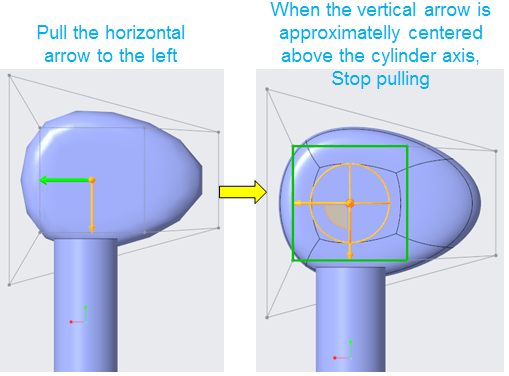 Pull the horizontal arrow to the left

When the vertical arrow is approximately centered above the cylinder axis, Stop pulling