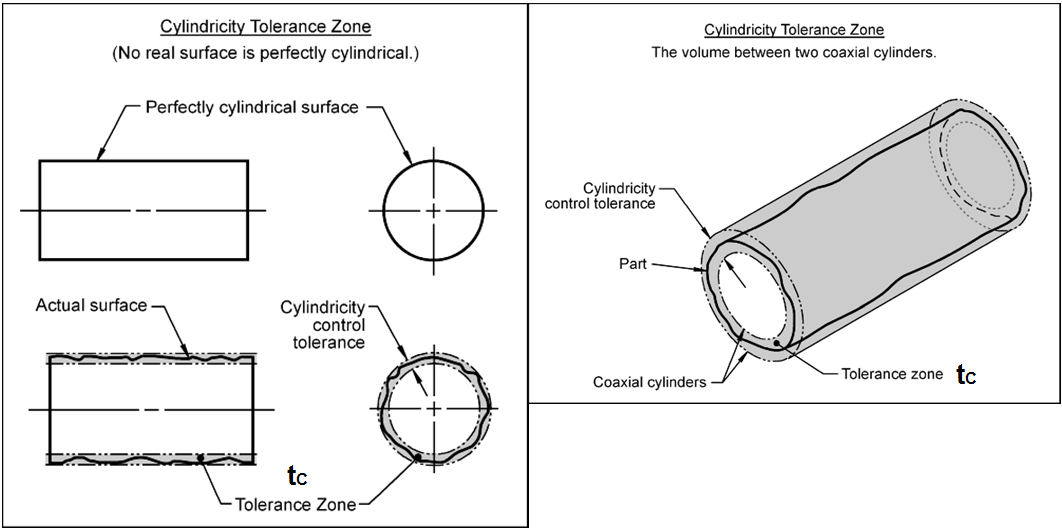 Cylindricity Tolerance Zone
(No real surface is perfectly cylindrical.)

Perfectly cylindrical surface

Actual surface

Cylindricity control tolerance

$t_C$

Tolerance Zone

Cylindricity Tolerance Zone
The volume between two coaxial cylinders.

Cylindricity control tolerance

Part

Coaxial cylinders

Tolerance zone $t_C$