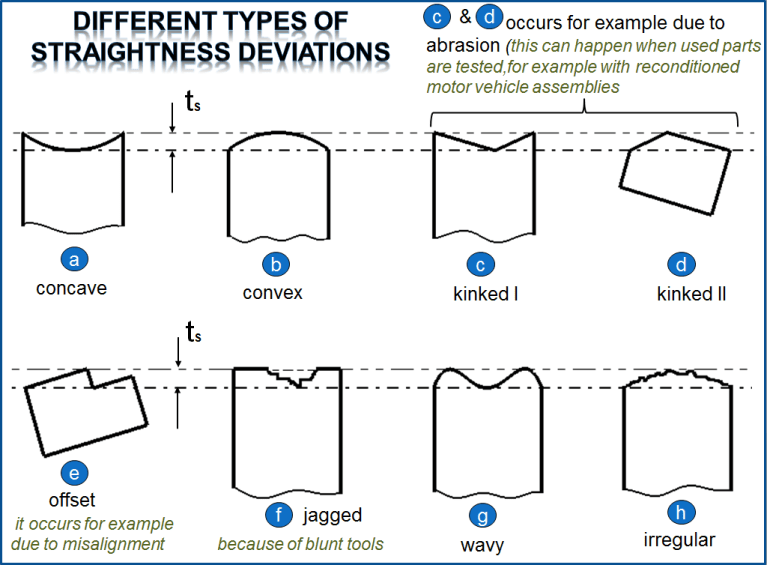 DIFFERENT TYPES OF STRAIGHTNESS DEVIATIONS

c & d occurs for example due to abrasion (this can happen when used parts are tested,for example with reconditioned motor vehicle assemblies

$t_s$

a
concave

b
convex

c
kinked I

d
kinked II

$t_s$

e
offset
it occurs for example due to misalignment

f
jagged
because of blunt tools

g
wavy

h
irregular